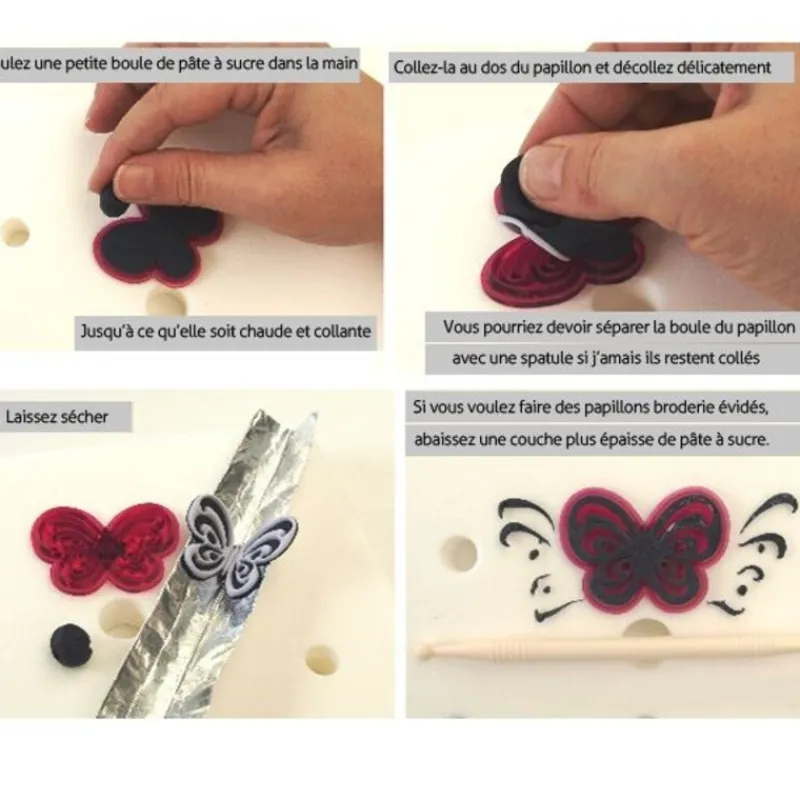 ulez une petite boule de pâte à sucre dans la main

Jusqu'à ce qu'elle soit chaude et collante

Collez-la au dos du papillon et décollez délicatement

Vous pourriez devoir séparer la boule du papillon avec une spatule si j'amais ils restent collés

Laissez sécher

Si vous voulez faire des papillons broderie évidés, abaissez une couche plus épaisse de pâte à sucre.