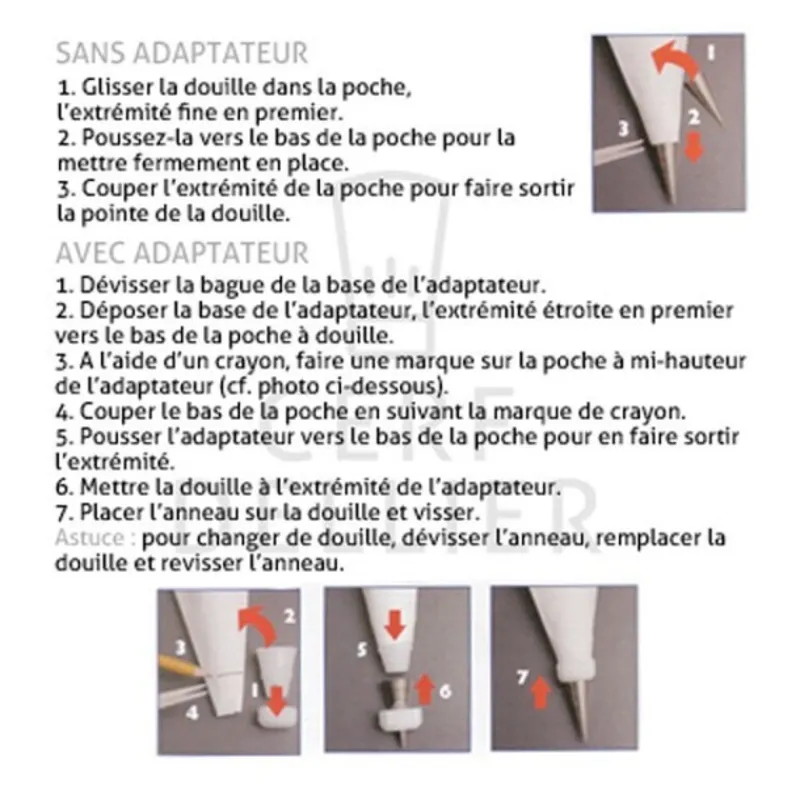 SANS ADAPTATEUR
1. Glisser la douille dans la poche, l'extrémité fine en premier.
2. Poussez-la vers le bas de la poche pour la mettre fermement en place.
3. Couper l'extrémité de la poche pour faire sortir la pointe de la douille.

1
2
3

AVEC ADAPTATEUR
1. Dévisser la bague de la base de l'adaptateur.
2. Déposer la base de l'adaptateur, l'extrémité étroite en premier vers le bas de la poche à douille.
3. A l'aide d'un crayon, faire une marque sur la poche à mi-hauteur de l'adaptateur (cf. photo ci-dessous).
4. Couper le bas de la poche en suivant la marque de crayon.
5. Pousser l'adaptateur vers le bas de la poche pour en faire sortir l'extrémité.
6. Mettre la douille à l'extrémité de l'adaptateur.
7. Placer l'anneau sur la douille et visser.
Astuce : pour changer de douille, dévisser l'anneau, remplacer la douille et revisser l'anneau.

CERF DELLIER

2
3
1
4

5
6

7